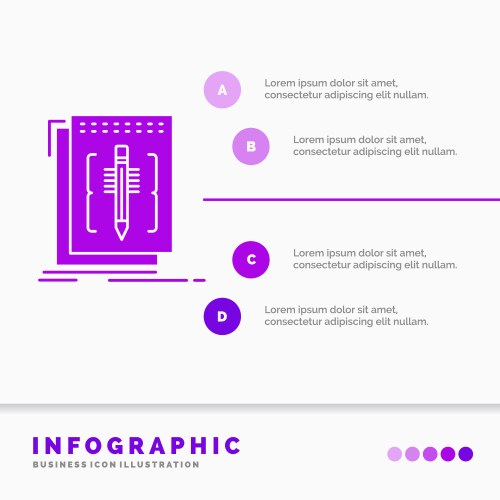 A

Lorem ipsum dolor sit amet, consectetur adipiscing elit nullam.

B

Lorem ipsum dolor sit amet, consectetur adipiscing elit nullam.

C

Lorem ipsum dolor sit amet, consectetur adipiscing elit nullam.

D

Lorem ipsum dolor sit amet, consectetur adipiscing elit nullam.

INFOGRAPHIC
BUSINESS ICON ILLUSTRATION