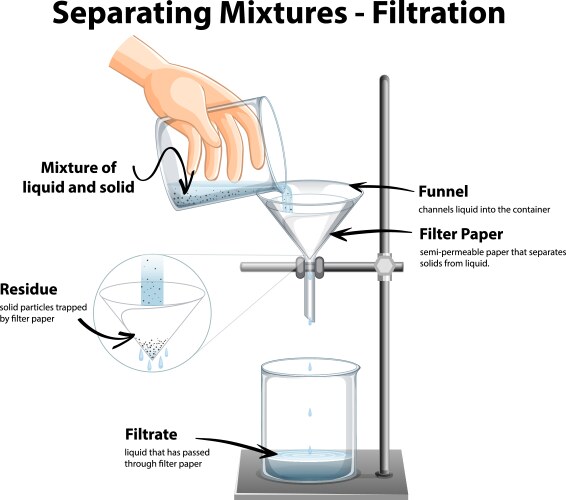 Separating Mixtures - Filtration

Mixture of liquid and solid

Funnel
channels liquid into the container

Filter Paper
semi-permeable paper that separates solids from liquid.

Residue
solid particles trapped by filter paper

Filtrate
liquid that has passed through filter paper