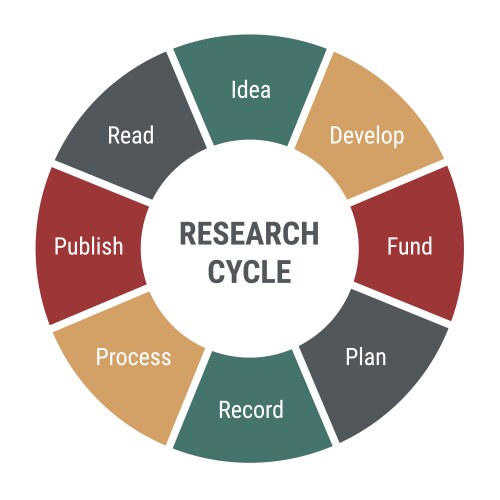 RESEARCH CYCLE

Idea
Develop
Fund
Plan
Record
Process
Publish
Read