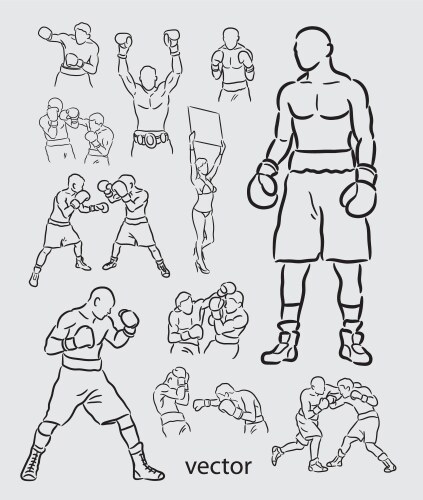 vector