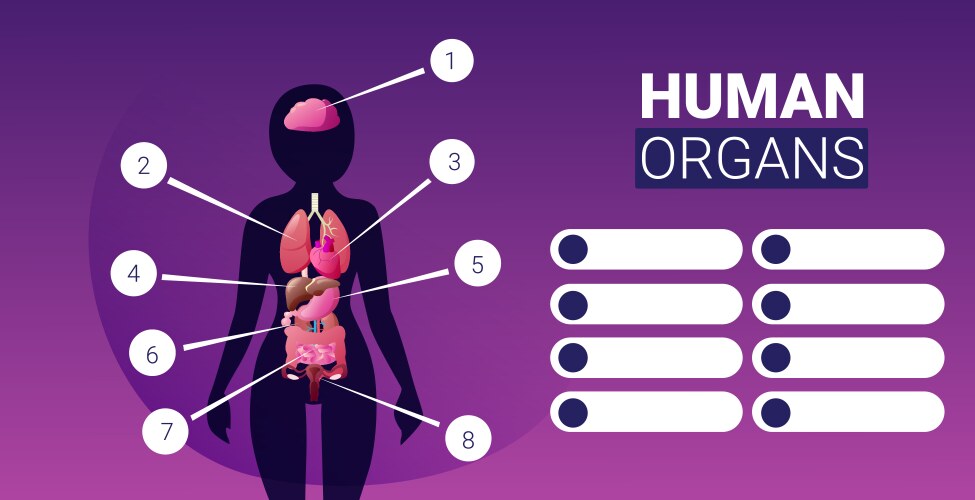 1
2
3
4
5
6
7
8

HUMAN
ORGANS