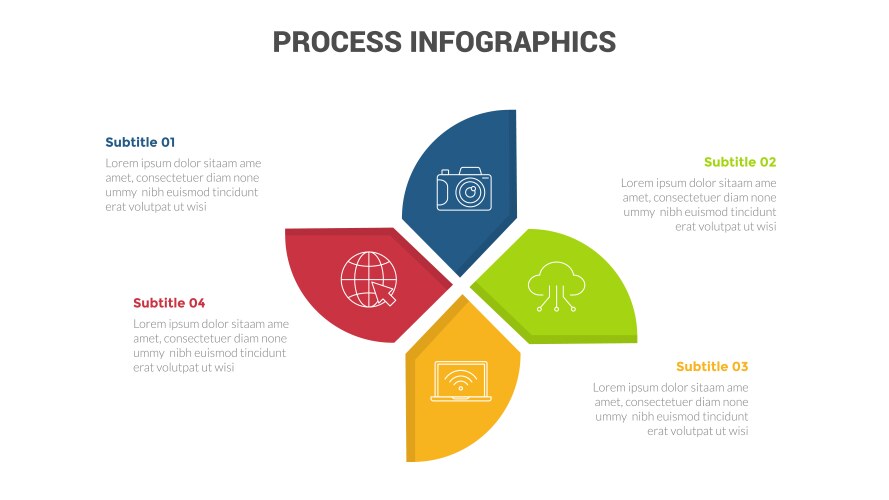 PROCESS INFOGRAPHICS

Subtitle 01

Lorem ipsum dolor sitaam ame amet, consectetuer diam none ummy nibh euismod tincidunt erat volutpat ut wisi

Subtitle 02

Lorem ipsum dolor sitaam ame amet, consectetuer diam none ummy nibh euismod tincidunt erat volutpat ut wisi

Subtitle 04

Lorem ipsum dolor sitaam ame amet, consectetuer diam none ummy nibh euismod tincidunt erat volutpat ut wisi

Subtitle 03

Lorem ipsum dolor sitaam ame amet, consectetuer diam none ummy nibh euismod tincidunt erat volutpat ut wisi