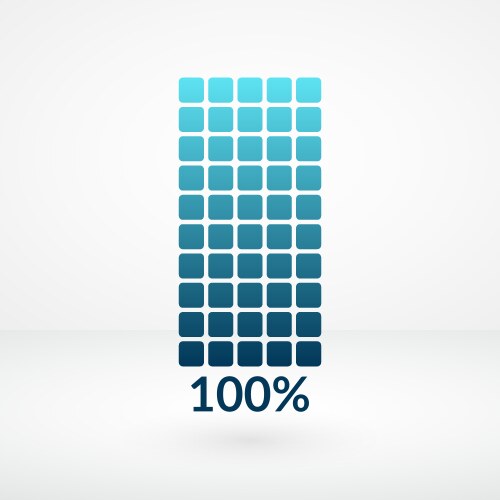 100%