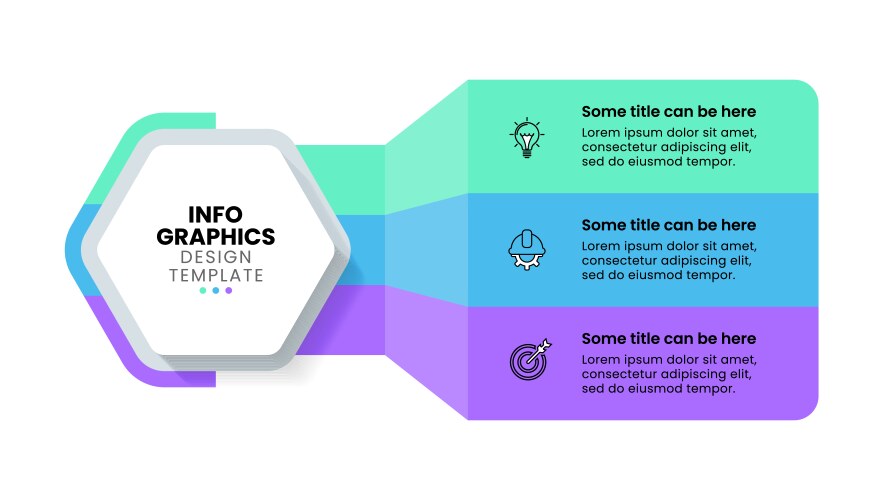 INFO
GRAPHICS
DESIGN
TEMPLATE

Some title can be here
Lorem ipsum dolor sit amet, consectetur adipiscing elit, sed do eiusmod tempor.

Some title can be here
Lorem ipsum dolor sit amet, consectetur adipiscing elit, sed do eiusmod tempor.

Some title can be here
Lorem ipsum dolor sit amet, consectetur adipiscing elit, sed do eiusmod tempor.