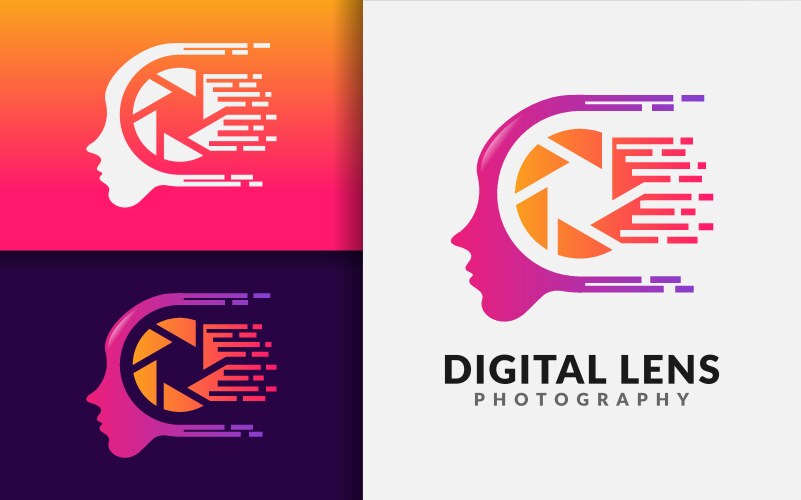 DIGITAL LENS
PHOTOGRAPHY