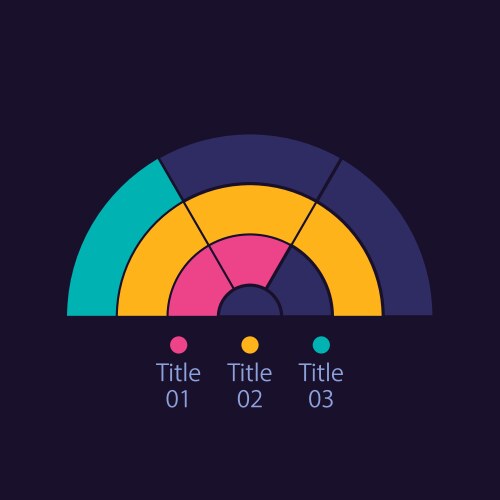 Title 01

Title 02

Title 03