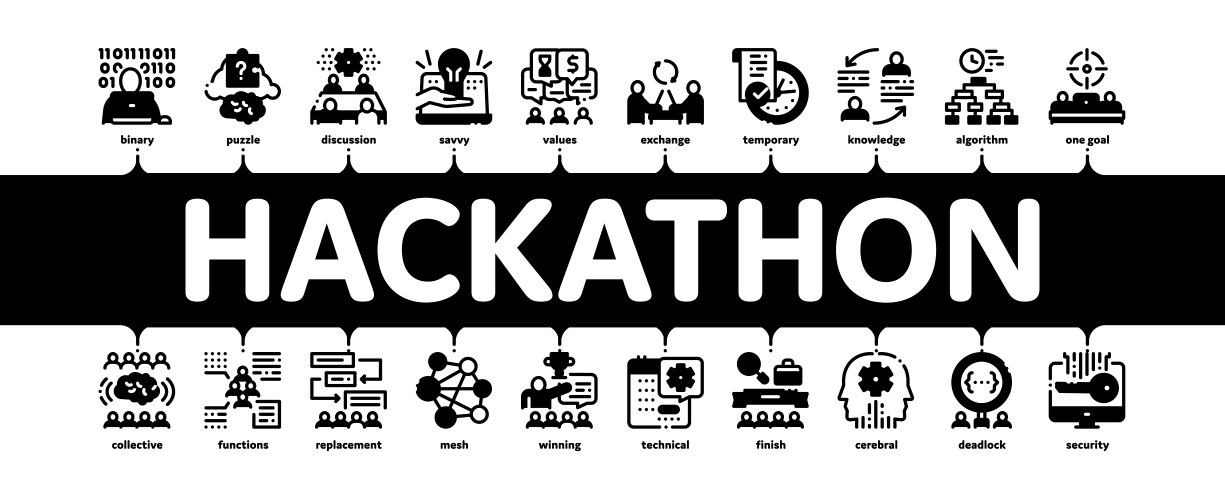 binary puzzle discussion savvy values exchange temporary knowledge algorithm one goal

HACKATHON

collective functions replacement mesh winning technical finish cerebral deadlock security