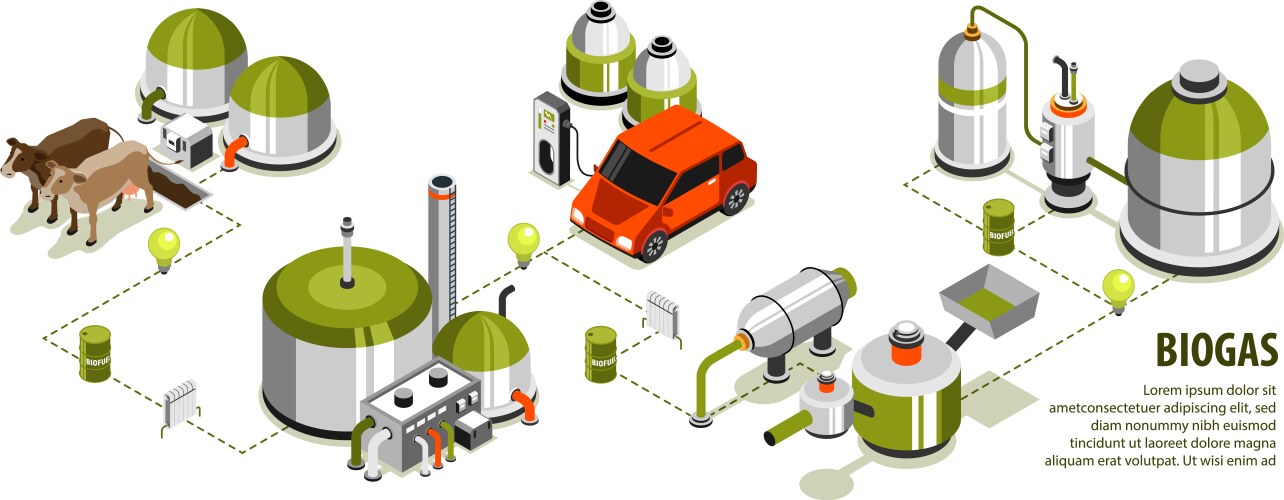 BIOFUEL

BIOFUEL

BIOFUEL

BIOGAS

Lorem ipsum dolor sit ametconsectetuer adipiscing elit, sed diam nonummy nibh euismod tincidunt ut laoreet dolore magna aliquam erat volutpat. Ut wisi enim ad