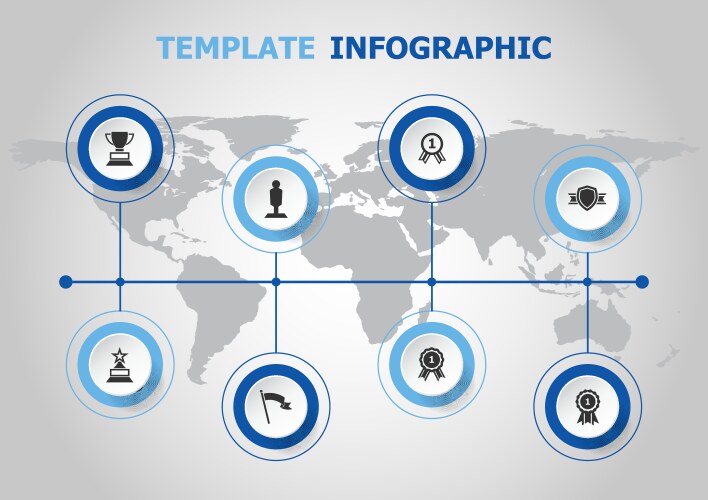 TEMPLATE INFOGRAPHIC

1

1

1