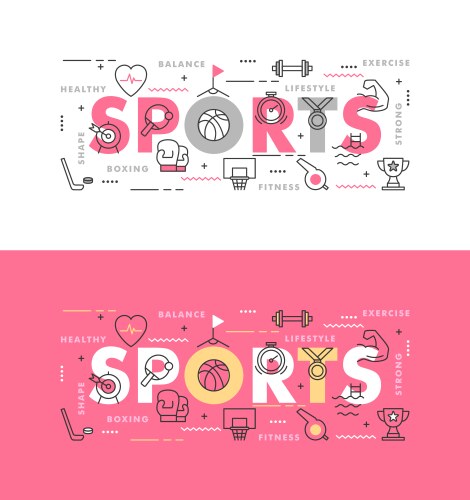 BALANCE
EXERCISE
HEALTHY
LIFESTYLE
SPORTS
SHAPE
STRONG
BOXING
FITNESS

BALANCE
EXERCISE
HEALTHY
LIFESTYLE
SPORTS
SHAPE
STRONG
BOXING
FITNESS