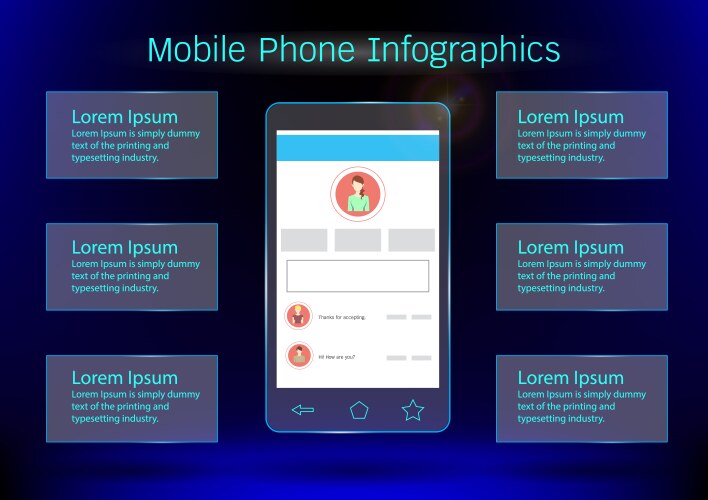 Mobile Phone Infographics

Lorem Ipsum
Lorem Ipsum is simply dummy text of the printing and typesetting industry.

Lorem Ipsum
Lorem Ipsum is simply dummy text of the printing and typesetting industry.

Lorem Ipsum
Lorem Ipsum is simply dummy text of the printing and typesetting industry.

Thanks for accepting.

Hi! How are you?

Lorem Ipsum
Lorem Ipsum is simply dummy text of the printing and typesetting industry.

Lorem Ipsum
Lorem Ipsum is simply dummy text of the printing and typesetting industry.

Lorem Ipsum
Lorem Ipsum is simply dummy text of the printing and typesetting industry.