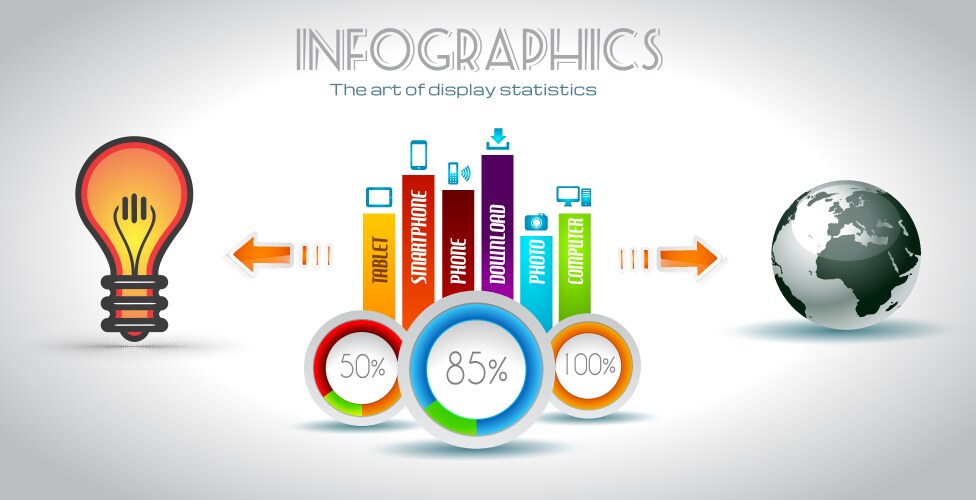 INFOGRAPHICS

The art of display statistics

TABLET

SMARTPHONE

PHONE

DOWNLOAD

PHOTO

COMPUTER

50%

85%

100%