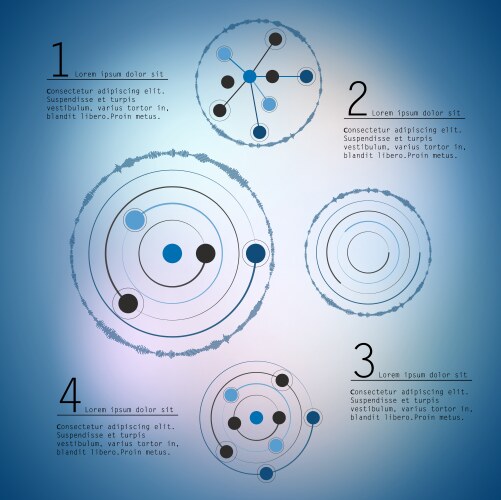 1 Lorem ipsum dolor sit

Consectetur adipiscing elit. Suspendisse et turpis vestibulum, varius tortor in, blandit libero.Proin metus.

2 Lorem ipsum dolor sit

Consectetur adipiscing elit. Suspendisse et turpis vestibulum, varius tortor in, blandit libero.Proin metus.

3 Lorem ipsum dolor sit

Consectetur adipiscing elit. Suspendisse et turpis vestibulum, varius tortor in, blandit libero.Proin metus.

4 Lorem ipsum dolor sit

Consectetur adipiscing elit. Suspendisse et turpis vestibulum, varius tortor in, blandit libero.Proin metus.