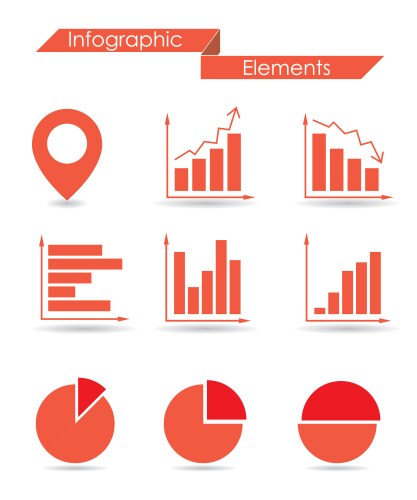 Infographic
Elements