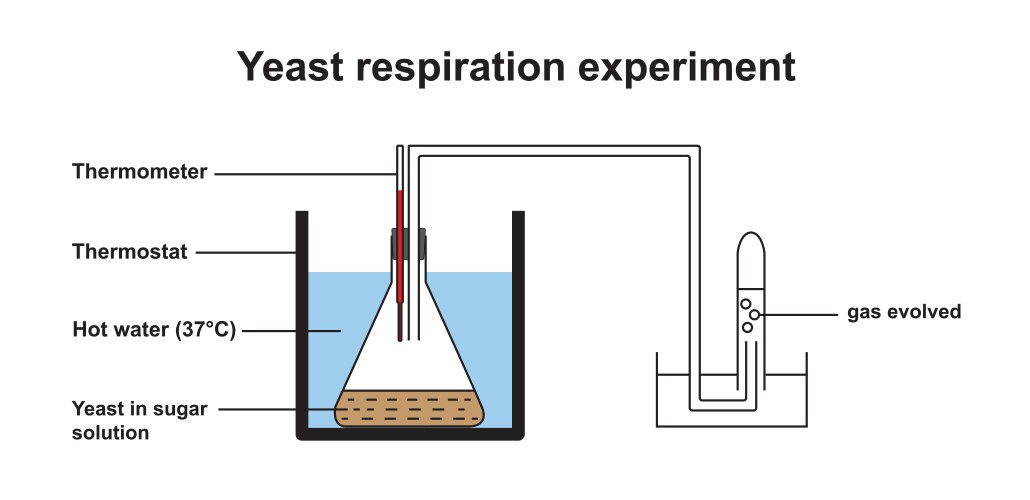 Yeast respiration experiment

Thermometer

Thermostat

Hot water (37°C)

Yeast in sugar solution

gas evolved