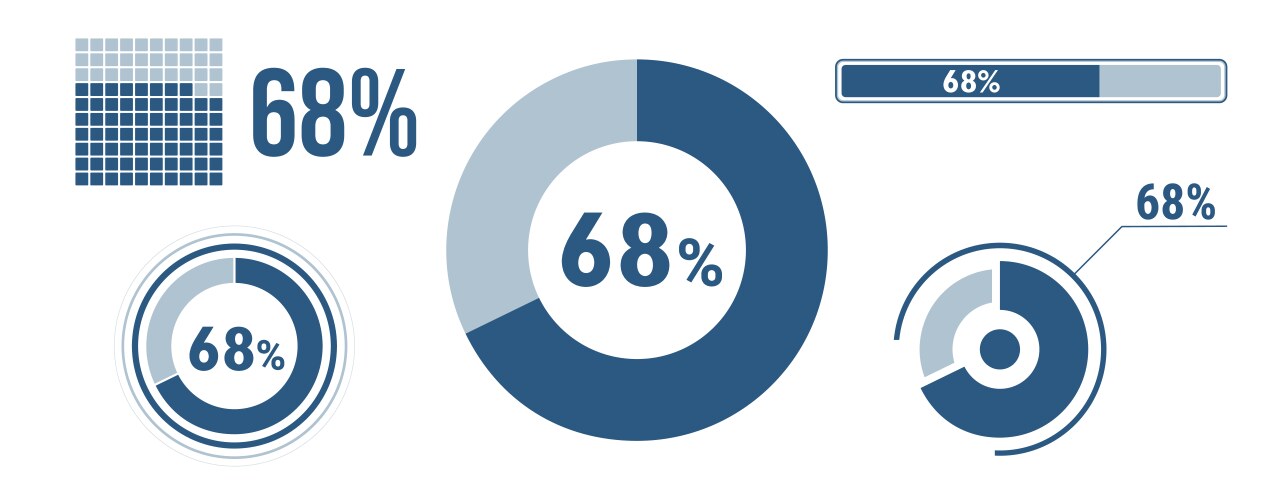 68%

68%

68%

68%

68%