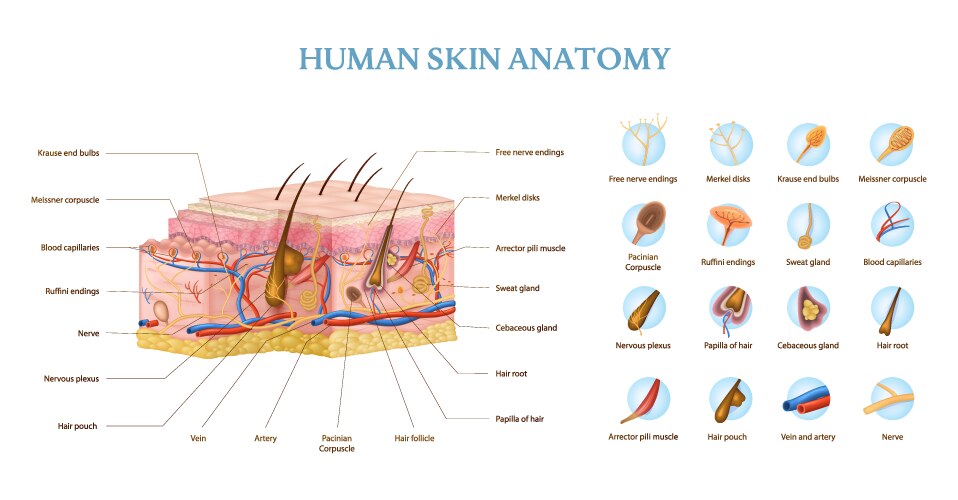 HUMAN SKIN ANATOMY

Krause end bulbs
Meissner corpuscle
Blood capillaries
Ruffini endings
Nerve
Nervous plexus
Hair pouch
Vein
Artery
Pacinian Corpuscle
Hair follicle
Free nerve endings
Merkel disks
Arrector pili muscle
Sweat gland
Cebaceous gland
Hair root
Papilla of hair

Free nerve endings
Merkel disks
Krause end bulbs
Meissner corpuscle
Pacinian Corpuscle
Ruffini endings
Sweat gland
Blood capillaries
Nervous plexus
Papilla of hair
Cebaceous gland
Hair root
Arrector pili muscle
Hair pouch
Vein and artery
Nerve