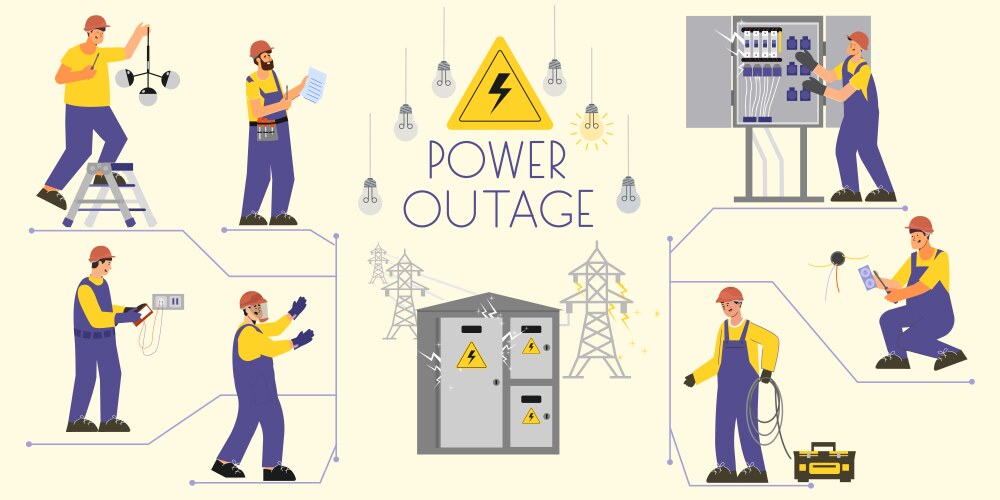 POWER OUTAGE