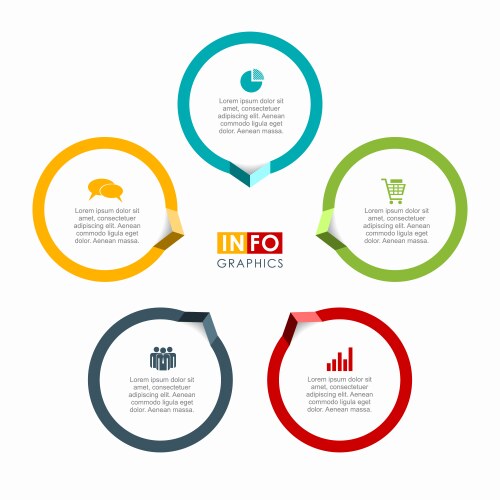 Lorem ipsum dolor sit amet, consectetuer adipiscing elit. Aenean commodo ligula eget dolor. Aenean massa.

Lorem ipsum dolor sit amet, consectetuer adipiscing elit. Aenean commodo ligula eget dolor. Aenean massa.

INFO
GRAPHICS

Lorem ipsum dolor sit amet, consectetuer adipiscing elit. Aenean commodo ligula eget dolor. Aenean massa.

Lorem ipsum dolor sit amet, consectetuer adipiscing elit. Aenean commodo ligula eget dolor. Aenean massa.

Lorem ipsum dolor sit amet, consectetuer adipiscing elit. Aenean commodo ligula eget dolor. Aenean massa.