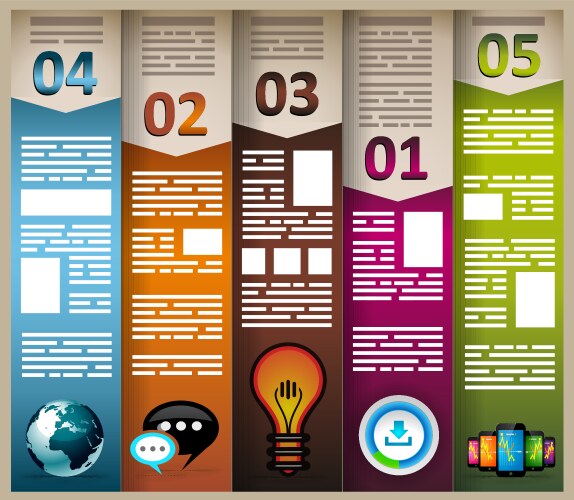 04

02

03

01

05