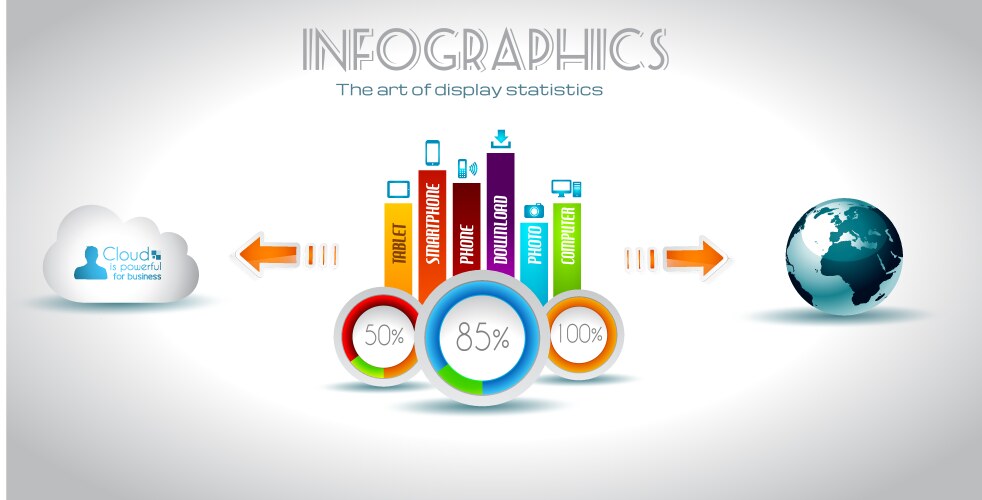 INFOGRAPHICS
The art of display statistics

Cloud
is powerful
for business

TABLET
SMARTPHONE
PHONE
DOWNLOAD
PHOTO
COMPUTER

50%
85%
100%