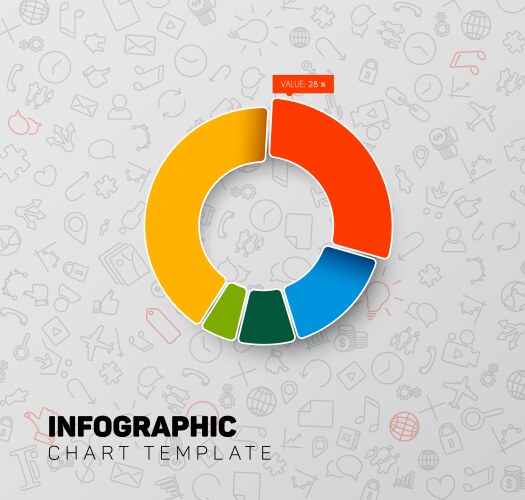 VALUE: 28 %

INFOGRAPHIC
CHART TEMPLATE