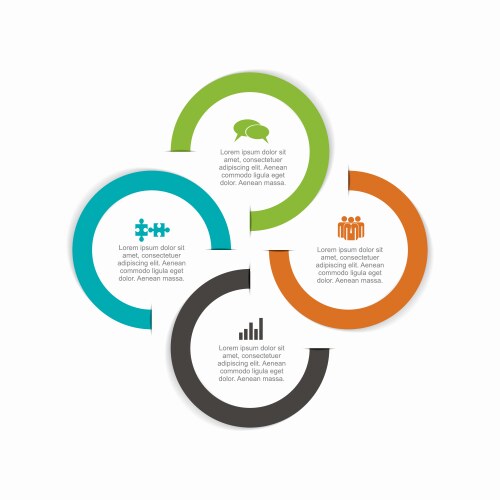 Lorem ipsum dolor sit amet, consectetuer adipiscing elit. Aenean commodo ligula eget dolor. Aenean massa.

Lorem ipsum dolor sit amet, consectetuer adipiscing elit. Aenean commodo ligula eget dolor. Aenean massa.

Lorem ipsum dolor sit amet, consectetuer adipiscing elit. Aenean commodo ligula eget dolor. Aenean massa.

Lorem ipsum dolor sit amet, consectetuer adipiscing elit. Aenean commodo ligula eget dolor. Aenean massa.