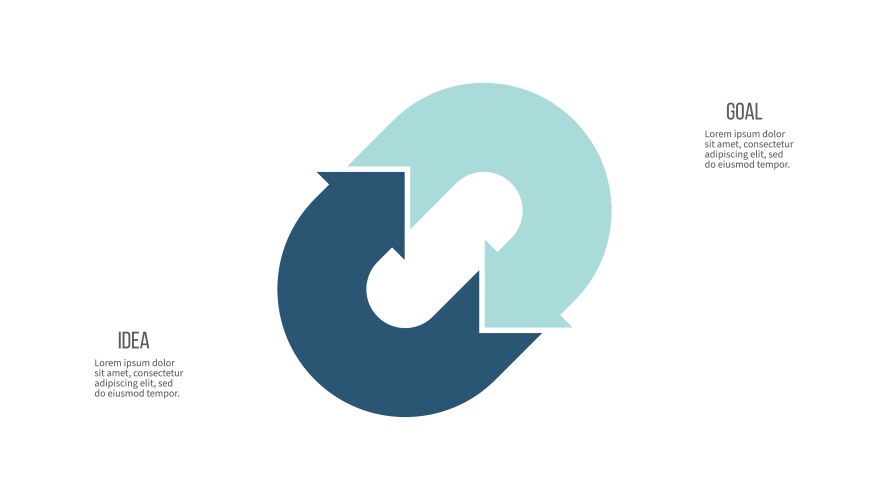 GOAL

Lorem ipsum dolor sit amet, consectetur adipiscing elit, sed do eiusmod tempor.

IDEA

Lorem ipsum dolor sit amet, consectetur adipiscing elit, sed do eiusmod tempor.