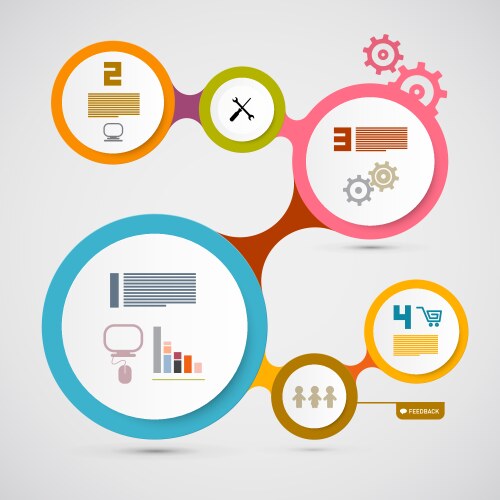 2

3

1

4

FEEDBACK