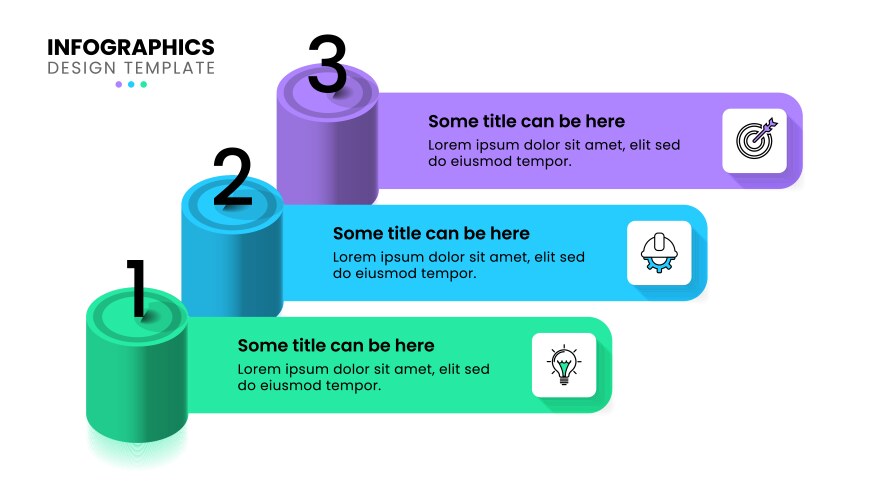 INFOGRAPHICS
DESIGN TEMPLATE

3

Some title can be here
Lorem ipsum dolor sit amet, elit sed do eiusmod tempor.

2

Some title can be here
Lorem ipsum dolor sit amet, elit sed do eiusmod tempor.

1

Some title can be here
Lorem ipsum dolor sit amet, elit sed do eiusmod tempor.