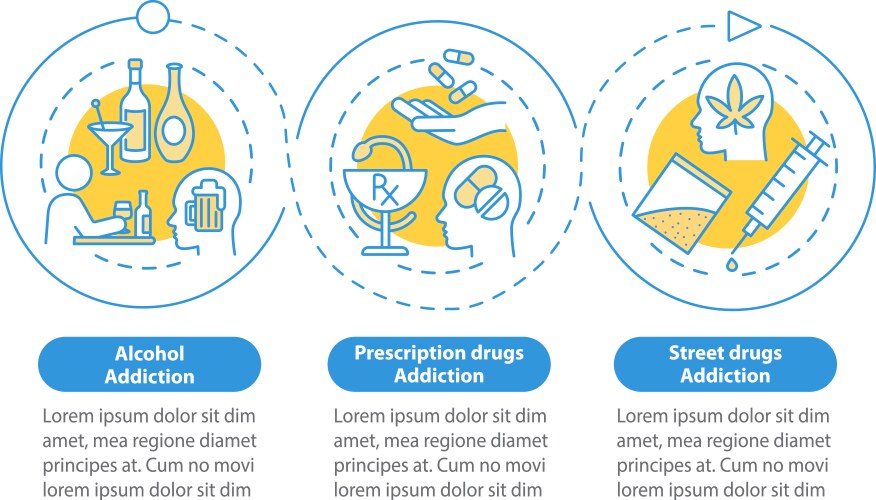 Rx

Alcohol Addiction

Lorem ipsum dolor sit dim amet, mea regione diamet principes at. Cum no movi lorem ipsum dolor sit dim

Prescription drugs Addiction

Lorem ipsum dolor sit dim amet, mea regione diamet principes at. Cum no movi lorem ipsum dolor sit dim

Street drugs Addiction

Lorem ipsum dolor sit dim amet, mea regione diamet principes at. Cum no movi lorem ipsum dolor sit dim