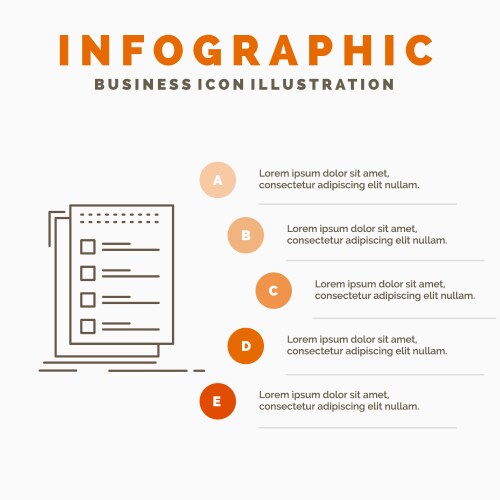 INFOGRAPHIC
BUSINESS ICON ILLUSTRATION

A
Lorem ipsum dolor sit amet, consectetur adipiscing elit nullam.

B
Lorem ipsum dolor sit amet, consectetur adipiscing elit nullam.

C
Lorem ipsum dolor sit amet, consectetur adipiscing elit nullam.

D
Lorem ipsum dolor sit amet, consectetur adipiscing elit nullam.

E
Lorem ipsum dolor sit amet, consectetur adipiscing elit nullam.