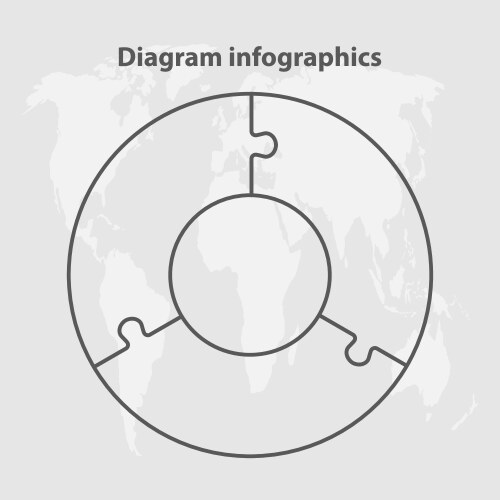 Diagram infographics