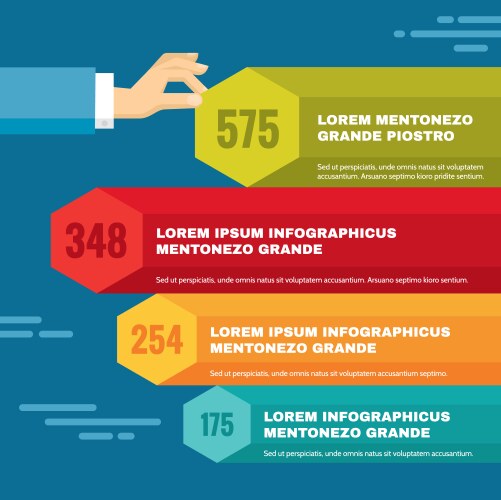 575

LOREM MENTONEZO GRANDE PIOSTRO

Sed ut perspiciatis, unde omnis natus sit voluptatem accusantium. Arsuano septimo kioro pridite sentium.

348

LOREM IPSUM INFOGRAPHICUS MENTONEZO GRANDE

Sed ut perspiciatis, unde omnis natus sit voluptatem accusantium. Arsuano septimo kioro sentium.

254

LOREM IPSUM INFOGRAPHICUS MENTONEZO GRANDE

Sed ut perspiciatis, unde omnis natus sit voluptatem accusantium septimo.

175

LOREM INFOGRAPHICUS MENTONEZO GRANDE

Sed ut perspiciatis, unde omnis natus sit voluptatem accusantium.