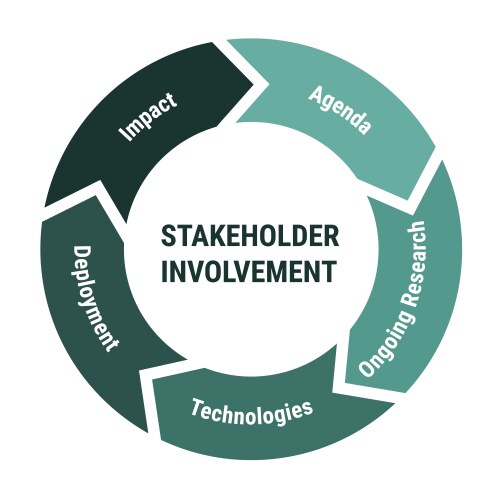 STAKEHOLDER INVOLVEMENT

Agenda

Ongoing Research

Technologies

Deployment

Impact