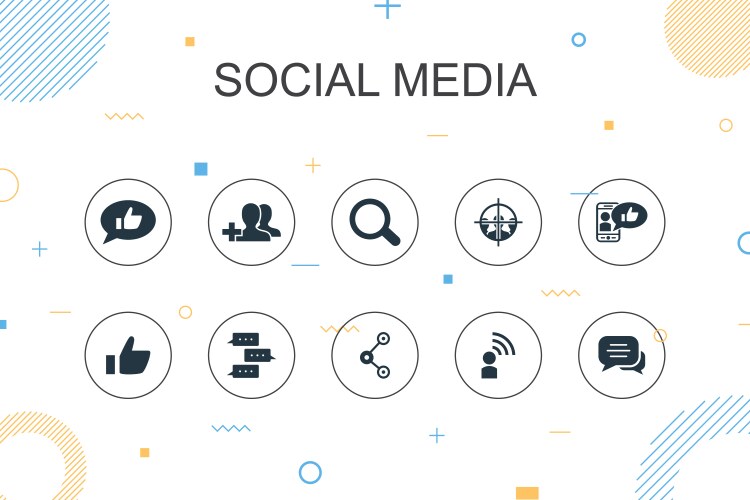 SOCIAL MEDIA