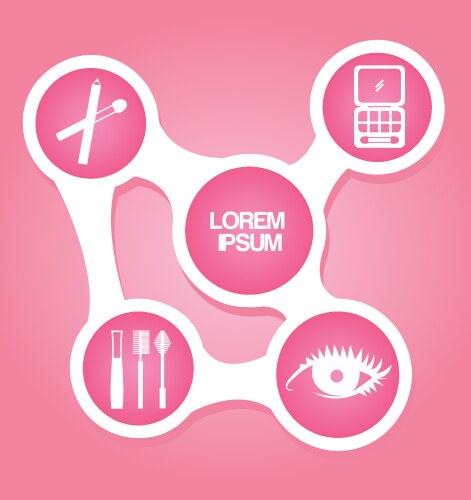 LOREM
IPSUM