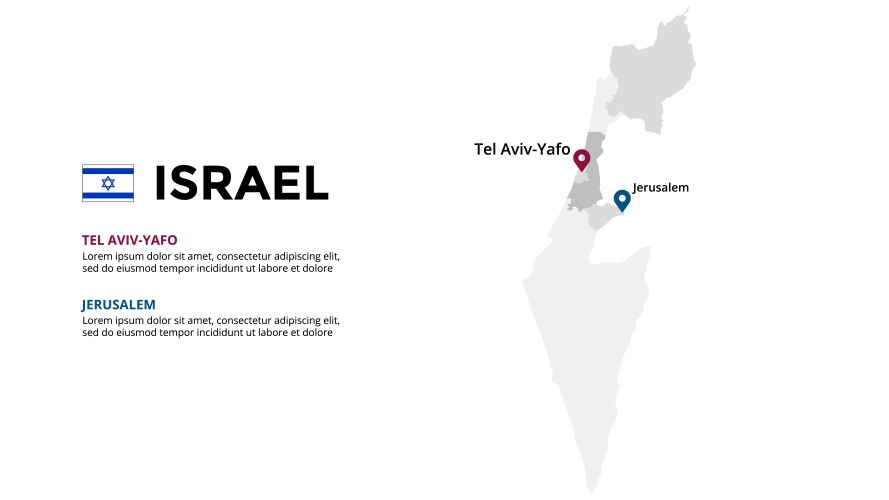 ISRAEL

TEL AVIV-YAFO
Lorem ipsum dolor sit amet, consectetur adipiscing elit, sed do eiusmod tempor incididunt ut labore et dolore

JERUSALEM
Lorem ipsum dolor sit amet, consectetur adipiscing elit, sed do eiusmod tempor incididunt ut labore et dolore

Tel Aviv-Yafo

Jerusalem