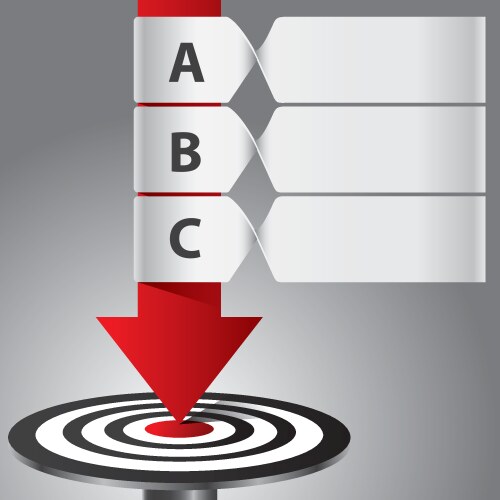 A
B
C