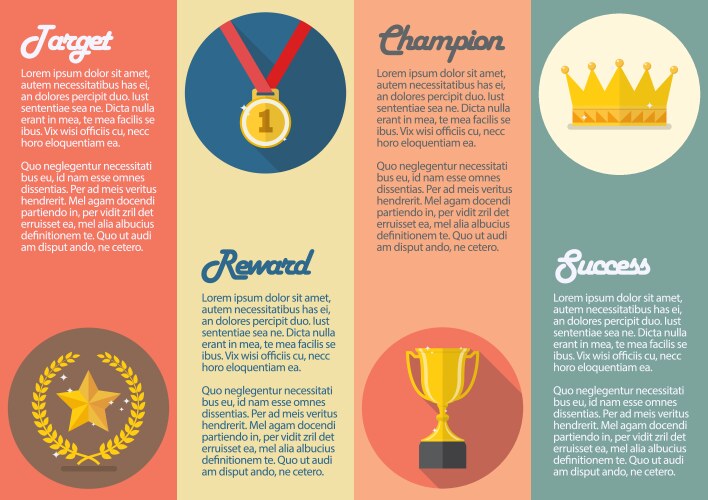 Target

Lorem ipsum dolor sit amet, autem necessitatibus has ei, an dolores percipit duo. Iust sententiae sea ne. Dicta nulla erant in mea, te mea facilis se ibus. Vix wisi officiis cu, necc horo eloquentiam ea.

Quo neglegentur necessitati bus eu, id nam esse omnes dissentias. Per ad meis veritus hendrerit. Mel agam docendi partiendo in, per vidit zril det erruisset ea, mel alia albucius definitionem te. Quo ut audi am disput ando, ne cetero.

1

Reward

Lorem ipsum dolor sit amet, autem necessitatibus has ei, an dolores percipit duo. Iust sententiae sea ne. Dicta nulla erant in mea, te mea facilis se ibus. Vix wisi officiis cu, necc horo eloquentiam ea.

Quo neglegentur necessitati bus eu, id nam esse omnes dissentias. Per ad meis veritus hendrerit. Mel agam docendi partiendo in, per vidit zril det erruisset ea, mel alia albucius definitionem te. Quo ut audi am disput ando, ne cetero.

Champion

Lorem ipsum dolor sit amet, autem necessitatibus has ei, an dolores percipit duo. Iust sententiae sea ne. Dicta nulla erant in mea, te mea facilis se ibus. Vix wisi officiis cu, necc horo eloquentiam ea.

Quo neglegentur necessitati bus eu, id nam esse omnes dissentias. Per ad meis veritus hendrerit. Mel agam docendi partiendo in, per vidit zril det erruisset ea, mel alia albucius definitionem te. Quo ut audi am disput ando, ne cetero.

Success

Lorem ipsum dolor sit amet, autem necessitatibus has ei, an dolores percipit duo. Iust sententiae sea ne. Dicta nulla erant in mea, te mea facilis se ibus. Vix wisi officiis cu, necc horo eloquentiam ea.

Quo neglegentur necessitati bus eu, id nam esse omnes dissentias. Per ad meis veritus hendrerit. Mel agam docendi partiendo in, per vidit zril det erruisset ea, mel alia albucius definitionem te. Quo ut audi am disput ando, ne cetero.