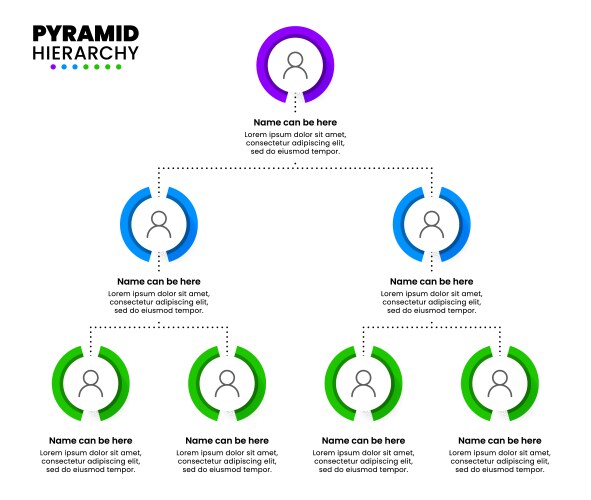 PYRAMID
HIERARCHY

Name can be here
Lorem ipsum dolor sit amet, consectetur adipiscing elit, sed do eiusmod tempor.

Name can be here
Lorem ipsum dolor sit amet, consectetur adipiscing elit, sed do eiusmod tempor.

Name can be here
Lorem ipsum dolor sit amet, consectetur adipiscing elit, sed do eiusmod tempor.

Name can be here
Lorem ipsum dolor sit amet, consectetur adipiscing elit, sed do eiusmod tempor.

Name can be here
Lorem ipsum dolor sit amet, consectetur adipiscing elit, sed do eiusmod tempor.

Name can be here
Lorem ipsum dolor sit amet, consectetur adipiscing elit, sed do eiusmod tempor.

Name can be here
Lorem ipsum dolor sit amet, consectetur adipiscing elit, sed do eiusmod tempor.