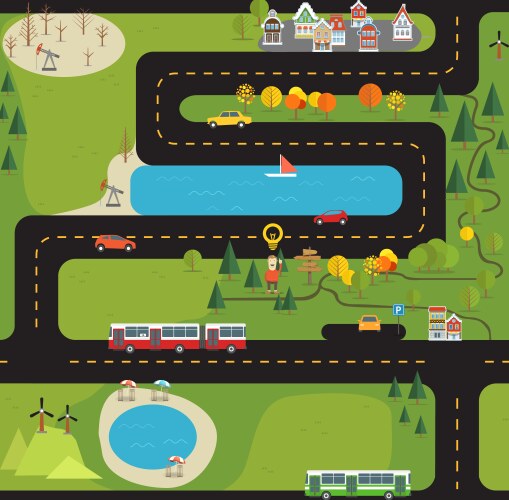 P