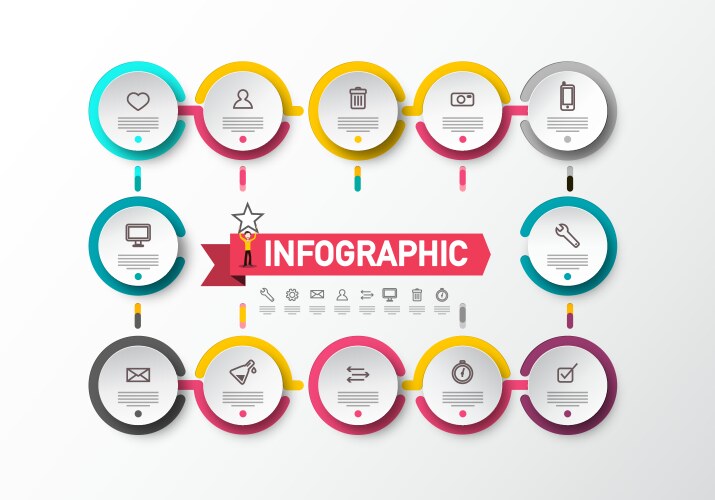 INFOGRAPHIC