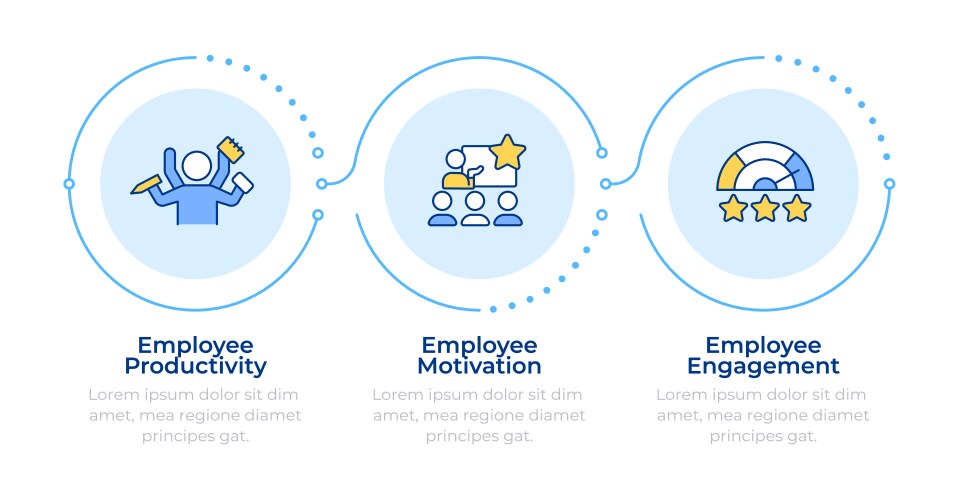 Employee Productivity

Lorem ipsum dolor sit dim amet, mea regione diamet principes gat.

Employee Motivation

Lorem ipsum dolor sit dim amet, mea regione diamet principes gat.

Employee Engagement

Lorem ipsum dolor sit dim amet, mea regione diamet principes gat.