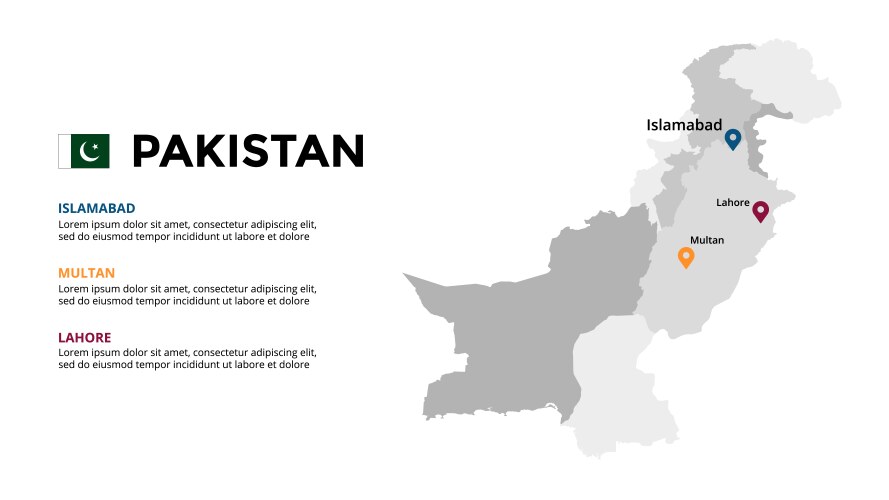 PAKISTAN

ISLAMABAD
Lorem ipsum dolor sit amet, consectetur adipiscing elit, sed do eiusmod tempor incididunt ut labore et dolore

MULTAN
Lorem ipsum dolor sit amet, consectetur adipiscing elit, sed do eiusmod tempor incididunt ut labore et dolore

LAHORE
Lorem ipsum dolor sit amet, consectetur adipiscing elit, sed do eiusmod tempor incididunt ut labore et dolore

Islamabad

Lahore

Multan