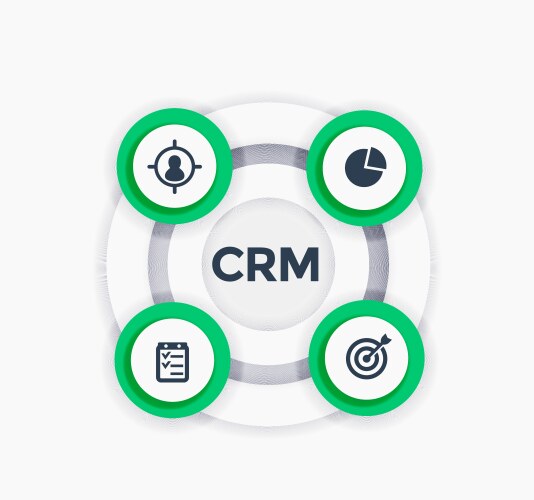 CRM