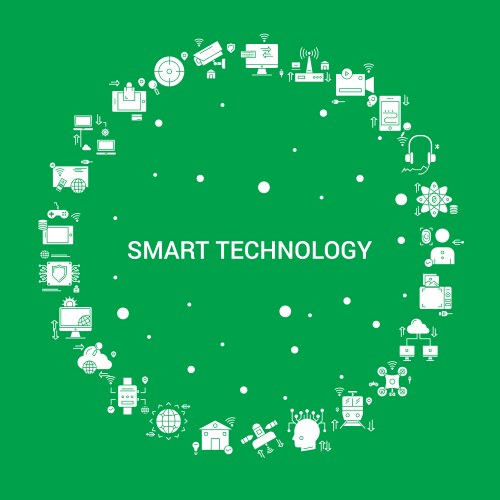 SMART TECHNOLOGY