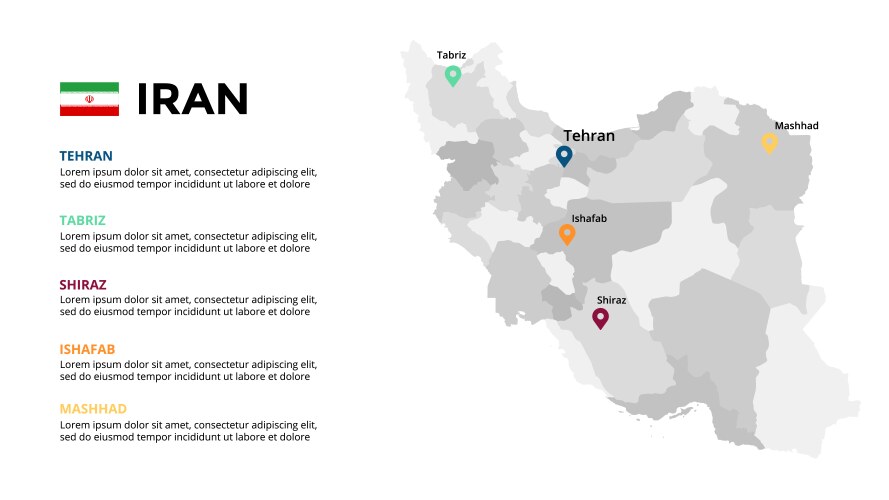 IRAN

TEHRAN
Lorem ipsum dolor sit amet, consectetur adipiscing elit, sed do eiusmod tempor incididunt ut labore et dolore

TABRIZ
Lorem ipsum dolor sit amet, consectetur adipiscing elit, sed do eiusmod tempor incididunt ut labore et dolore

SHIRAZ
Lorem ipsum dolor sit amet, consectetur adipiscing elit, sed do eiusmod tempor incididunt ut labore et dolore

ISHAFAB
Lorem ipsum dolor sit amet, consectetur adipiscing elit, sed do eiusmod tempor incididunt ut labore et dolore

MASHHAD
Lorem ipsum dolor sit amet, consectetur adipiscing elit, sed do eiusmod tempor incididunt ut labore et dolore

Tabriz

Tehran

Mashhad

Ishafab

Shiraz