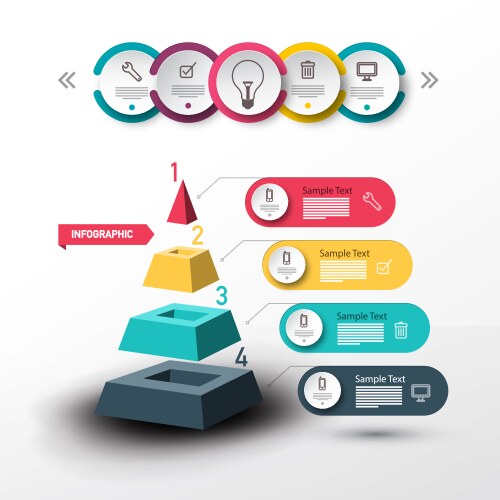 «

»

1

Sample Text

INFOGRAPHIC

2

Sample Text

3

Sample Text

4

Sample Text