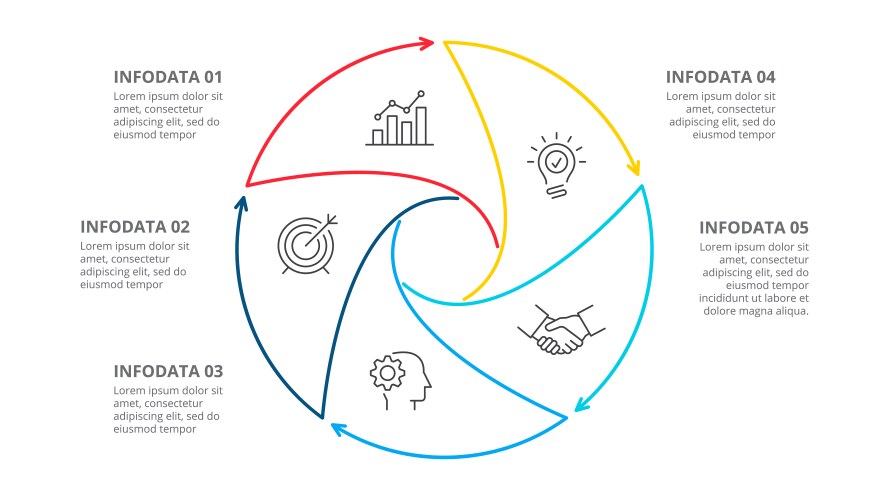 INFODATA 01
Lorem ipsum dolor sit amet, consectetur adipiscing elit, sed do eiusmod tempor

INFODATA 02
Lorem ipsum dolor sit amet, consectetur adipiscing elit, sed do eiusmod tempor

INFODATA 03
Lorem ipsum dolor sit amet, consectetur adipiscing elit, sed do eiusmod tempor

INFODATA 04
Lorem ipsum dolor sit amet, consectetur adipiscing elit, sed do eiusmod tempor

INFODATA 05
Lorem ipsum dolor sit amet, consectetur adipiscing elit, sed do eiusmod tempor incididunt ut labore et dolore magna aliqua.